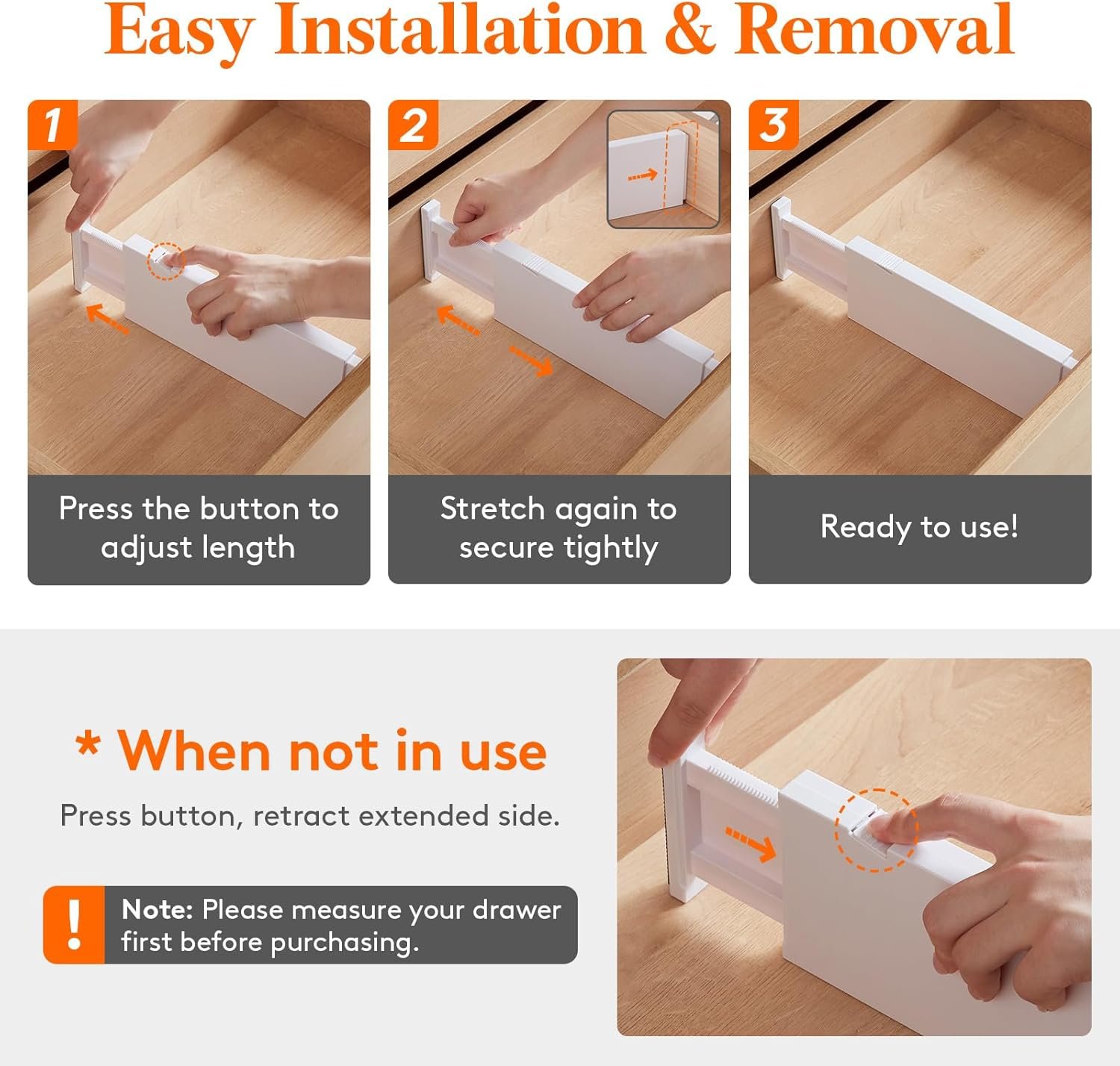 Easy Installation & Removal

1

Press the button to adjust length

2

Stretch again to secure tightly

3

Ready to use!

* When not in use

Press button, retract extended side.

!

Note: Please measure your drawer first before purchasing.