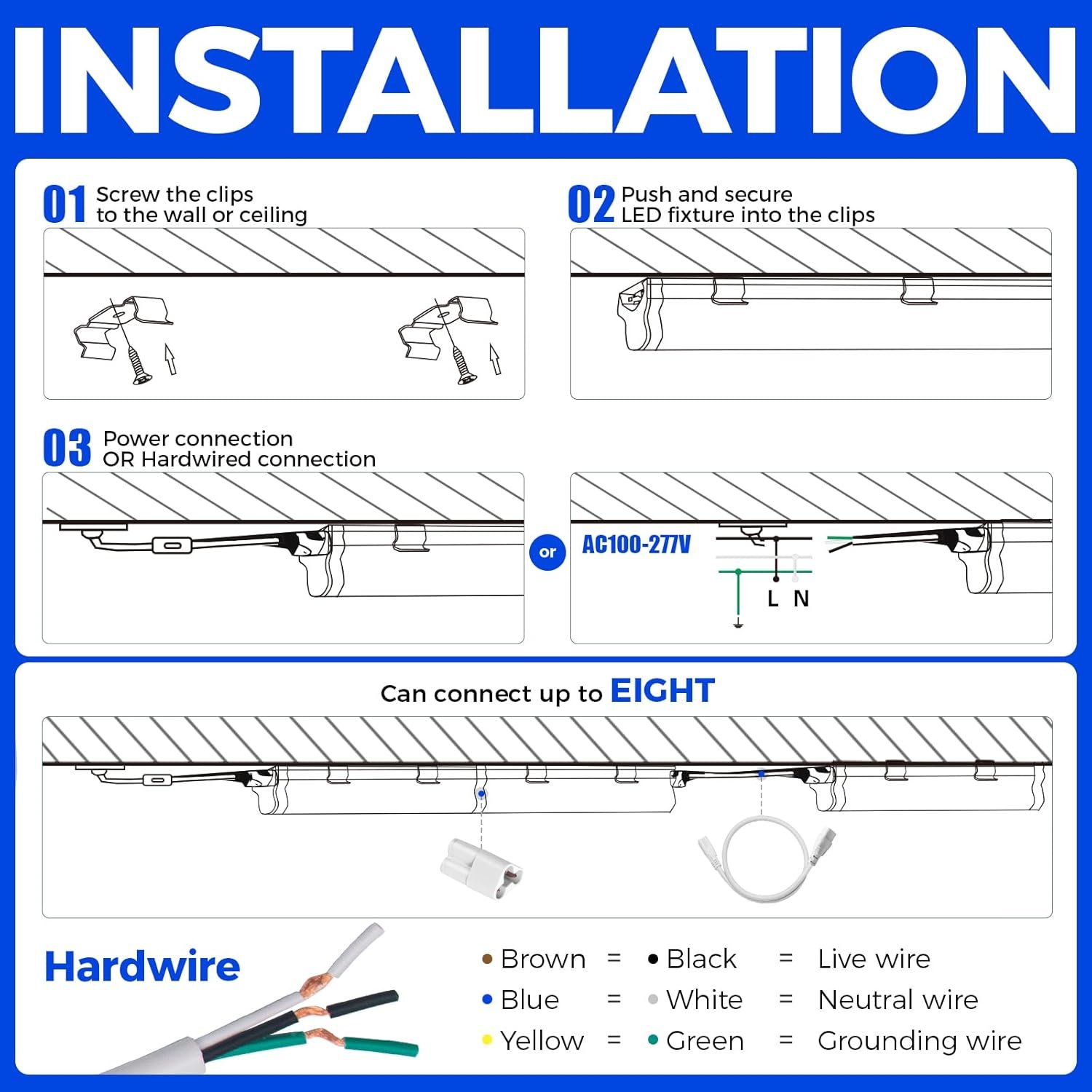 INSTALLATION

01 Screw the clips to the wall or ceiling

02 Push and secure LED fixture into the clips

03 Power connection OR Hardwired connection

or

AC100-277V

L N

Can connect up to EIGHT

Hardwire

| | | | | |
|---|---|---|---|---|
| Brown | = | Black | = | Live wire |
| Blue | = | White | = | Neutral wire |
| Yellow | = | Green | = | Grounding wire |